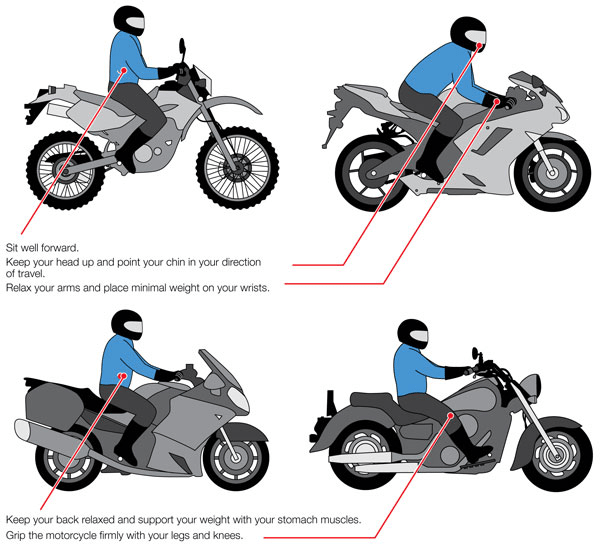 Sit well forward.

Keep your head up and point your chin in your direction of travel.

Relax your arms and place minimal weight on your wrists.

Keep your back relaxed and support your weight with your stomach muscles.

Grip the motorcycle firmly with your legs and knees.